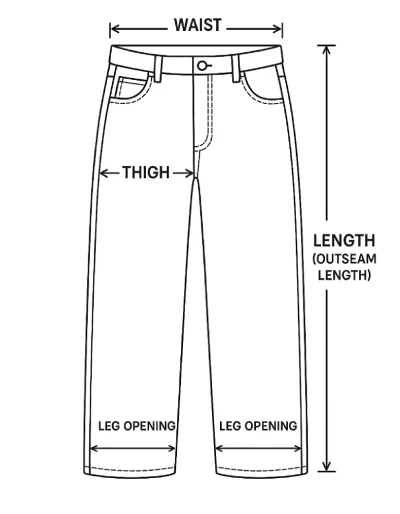 WAIST

THIGH

LENGTH
(OUTSEAM
LENGTH)

LEG OPENING

LEG OPENING