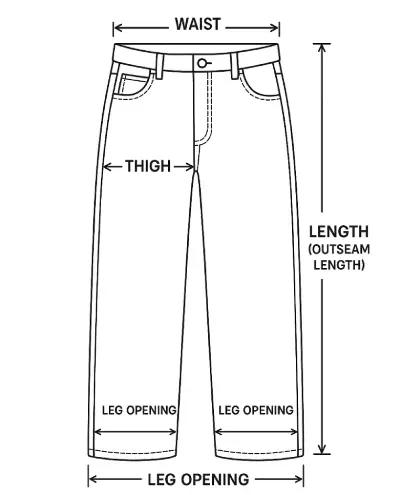 WAIST

THIGH

LENGTH (OUTSEAM LENGTH)

LEG OPENING

LEG OPENING

LEG OPENING