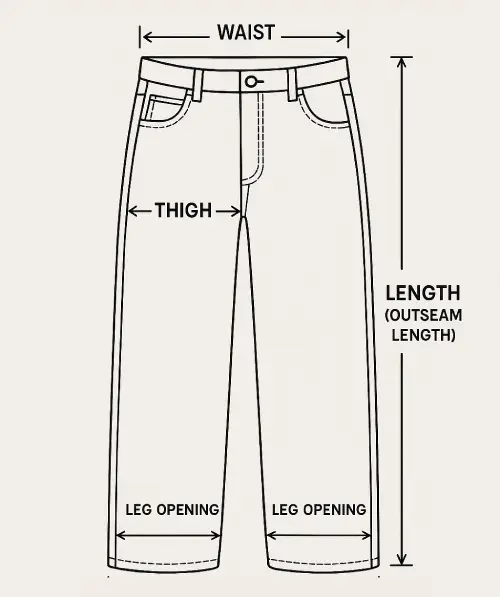 WAIST

THIGH

LENGTH
(OUTSEAM LENGTH)

LEG OPENING

LEG OPENING